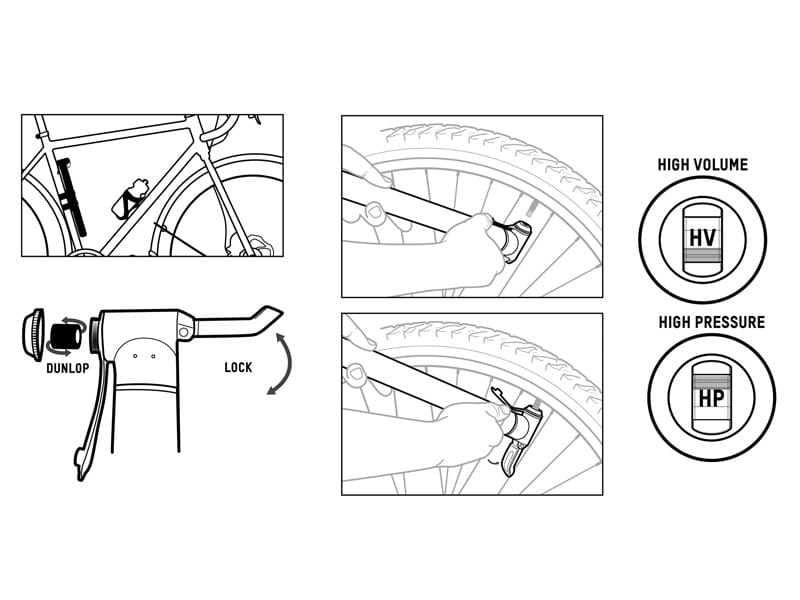 DUNLOP

LOCK

HIGH VOLUME

HV

HIGH PRESSURE

HP